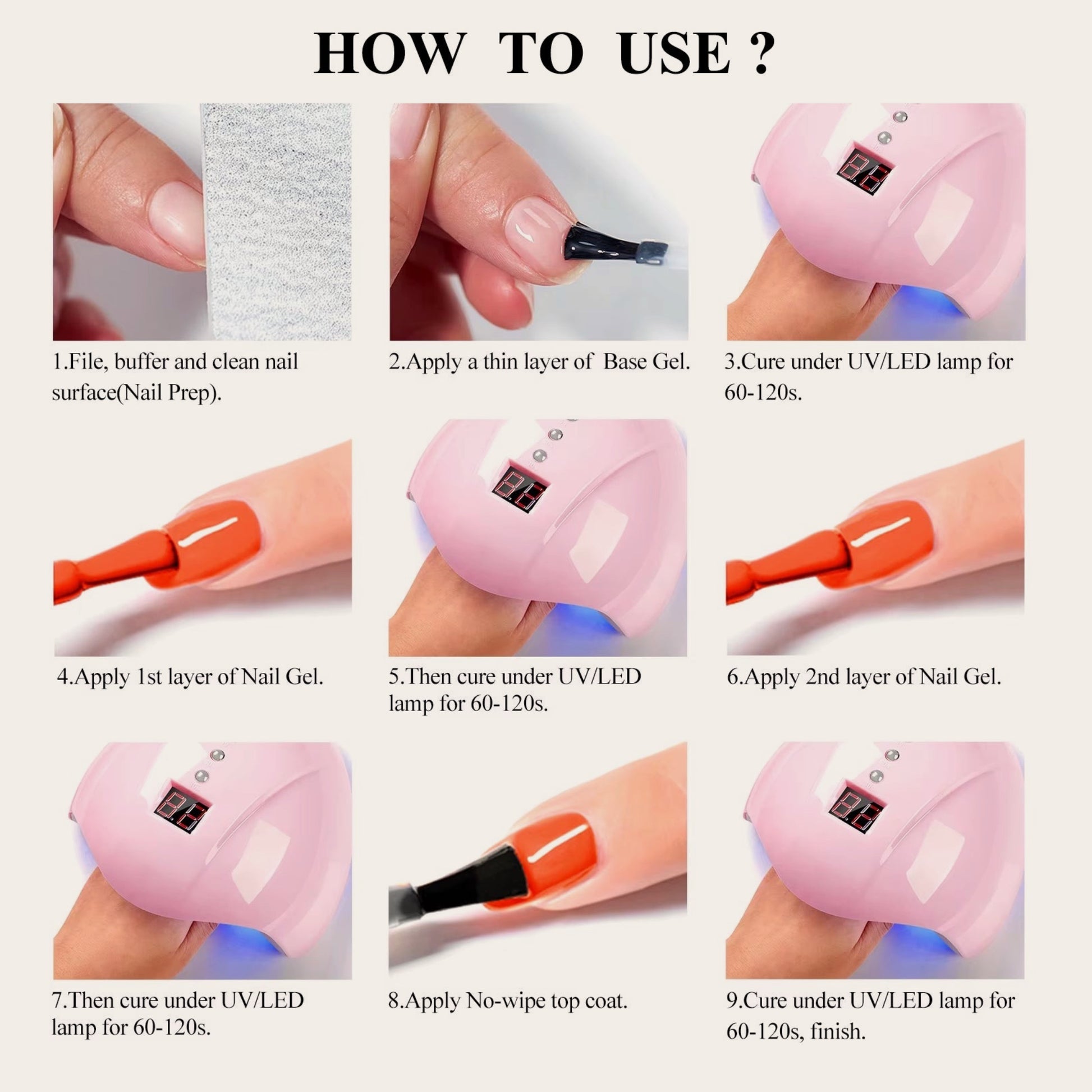 HOW TO USE ?

1.File, buffer and clean nail surface(Nail Prep).

2.Apply a thin layer of Base Gel.

3.Cure under UV/LED lamp for 60-120s.

4.Apply 1st layer of Nail Gel.

5.Then cure under UV/LED lamp for 60-120s.

6.Apply 2nd layer of Nail Gel.

7.Then cure under UV/LED lamp for 60-120s.

8.Apply No-wipe top coat.

9.Cure under UV/LED lamp for 60-120s, finish.